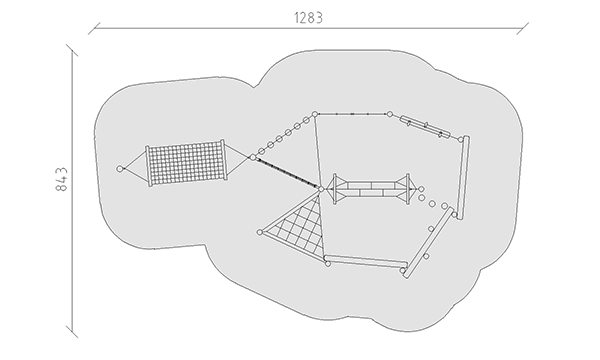 1283

843